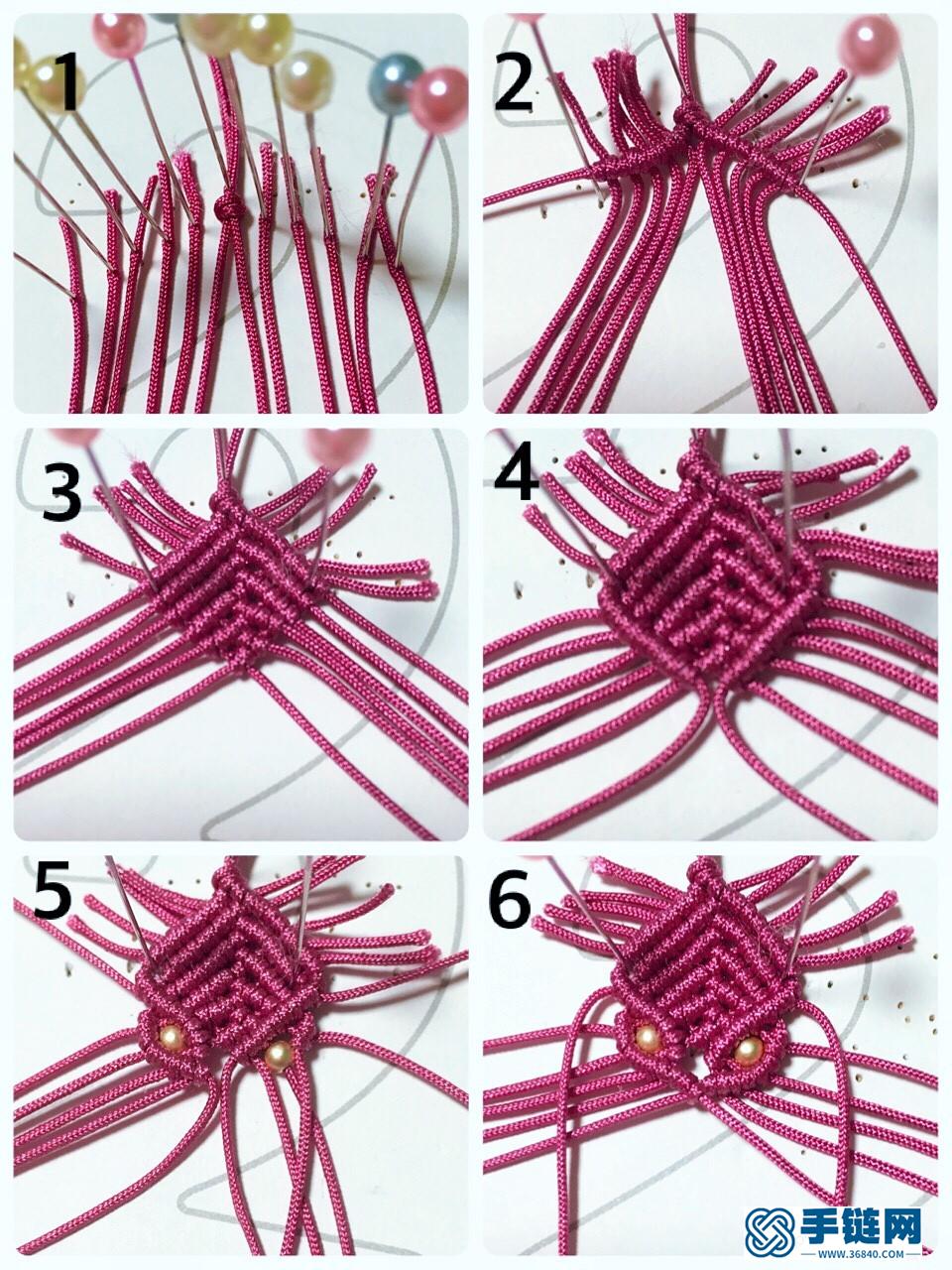 1

2

3

4

5

6

手链网
www.36840.com